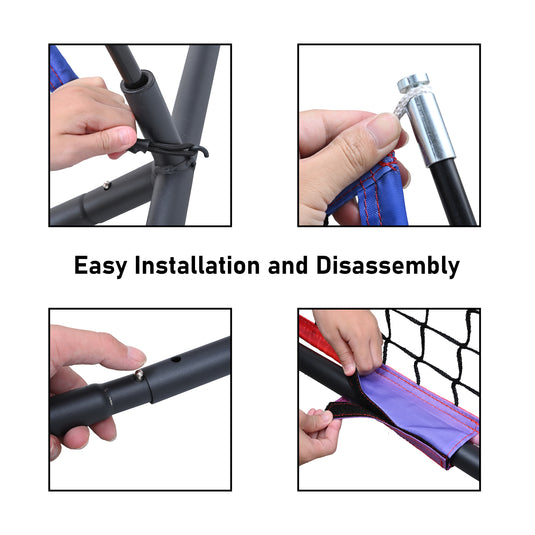 Easy Installation and Disassembly